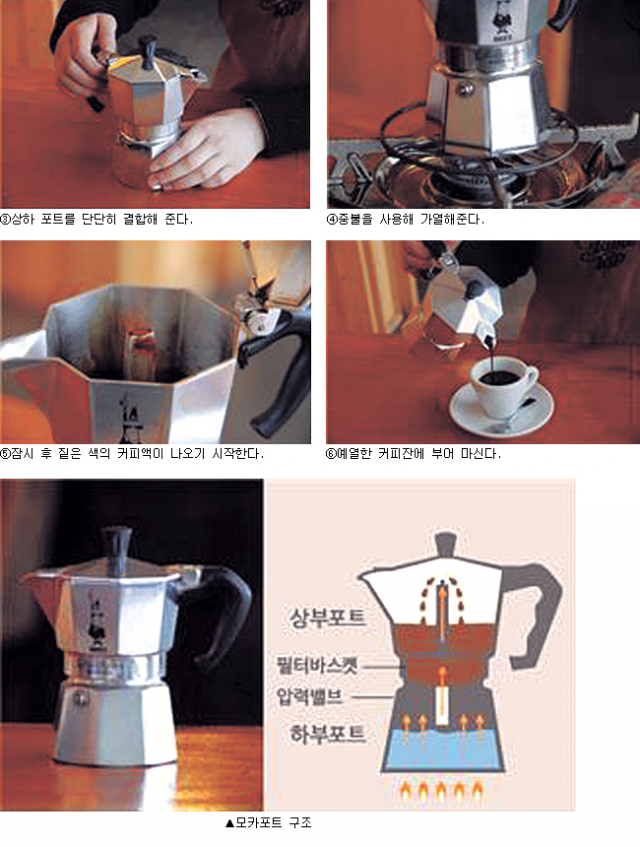 ③상하 포트를 단단히 결합해 준다.

④중불을 사용해 가열해준다.

⑤잠시 후 짙은 색의 커피액이 나오기 시작한다.

⑥예열한 커피잔에 부어 마신다.

상부포트

필터바스켓

압력밸브

하부포트

▲모카포트 구조