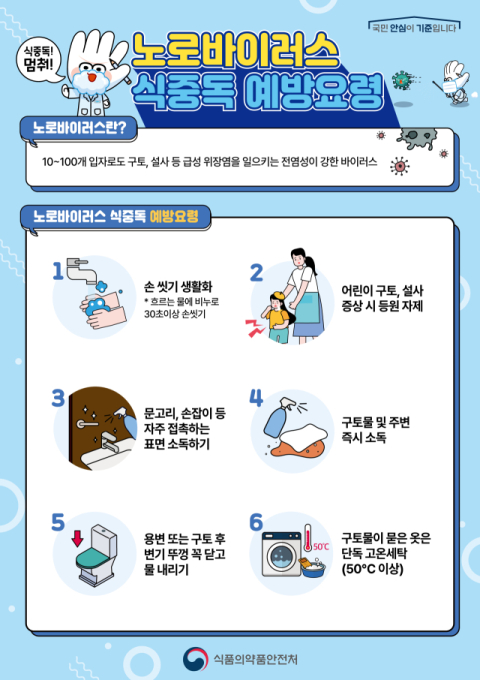 국민 안심이 기준입니다

식중독! 멈춰!

노로바이러스
식중독 예방요령

노로바이러스란?

10~100개 입자로도 구토, 설사 등 급성 위장염을 일으키는 전염성이 강한 바이러스

노로바이러스 식중독 예방요령

1
손 씻기 생활화
* 흐르는 물에 비누로 30초이상 손씻기

2
어린이 구토, 설사 증상 시 등원 자제

3
문고리, 손잡이 등 자주 접촉하는 표면 소독하기

4
구토물 및 주변 즉시 소독

5
용변 또는 구토 후 변기 뚜껑 꼭 닫고 물 내리기

6
50℃
구토물이 묻은 옷은 단독 고온세탁 (50°C 이상)

식품의약품안전처